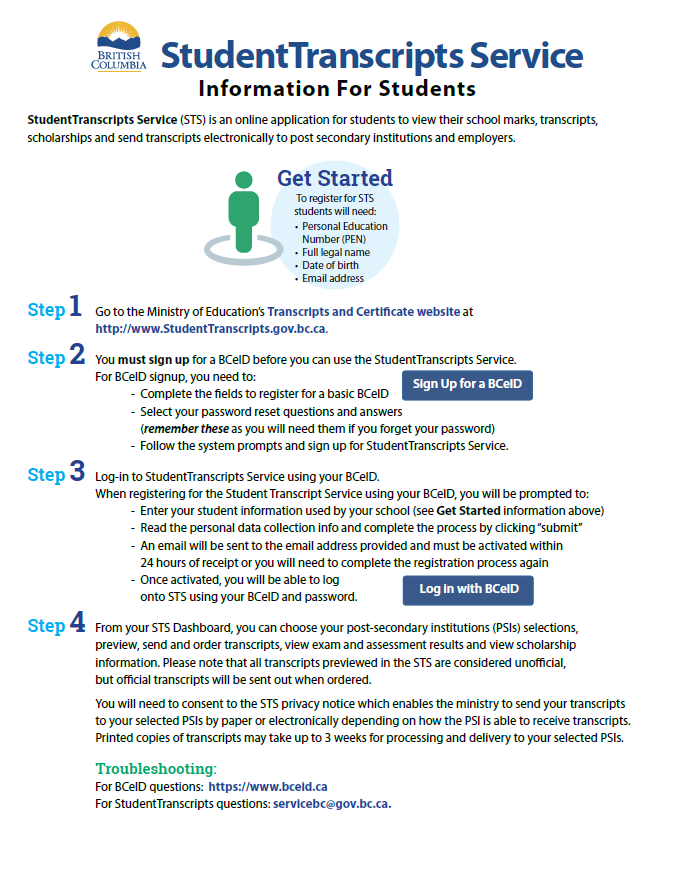 BRITISH COLUMBIA

StudentTranscripts Service
Information For Students

StudentTranscripts Service (STS) is an online application for students to view their school marks, transcripts, scholarships and send transcripts electronically to post secondary institutions and employers.

Get Started
To register for STS students will need:
• Personal Education Number (PEN)
• Full legal name
• Date of birth
• Email address

Step 1 Go to the Ministry of Education's Transcripts and Certificate website at http://www.StudentTranscripts.gov.bc.ca.

Step 2 You must sign up for a BCeID before you can use the StudentTranscripts Service.
For BCeID signup, you need to:
- Complete the fields to register for a basic BCeID
- Select your password reset questions and answers (remember these as you will need them if you forget your password)
- Follow the system prompts and sign up for StudentTranscripts Service.

Sign Up for a BCeID

Step 3 Log-in to StudentTranscripts Service using your BCeID.
When registering for the Student Transcript Service using your BCeID, you will be prompted to:
- Enter your student information used by your school (see Get Started information above)
- Read the personal data collection info and complete the process by clicking "submit"
- An email will be sent to the email address provided and must be activated within 24 hours of receipt or you will need to complete the registration process again
- Once activated, you will be able to log onto STS using your BCeID and password.

Log in with BCeID

Step 4 From your STS Dashboard, you can choose your post-secondary institutions (PSIs) selections, preview, send and order transcripts, view exam and assessment results and view scholarship information. Please note that all transcripts previewed in the STS are considered unofficial, but official transcripts will be sent out when ordered.

You will need to consent to the STS privacy notice which enables the ministry to send your transcripts to your selected PSIs by paper or electronically depending on how the PSI is able to receive transcripts. Printed copies of transcripts may take up to 3 weeks for processing and delivery to your selected PSIs.

Troubleshooting:
For BCeID questions: https://www.bceid.ca
For StudentTranscripts questions: servicebc@gov.bc.ca.